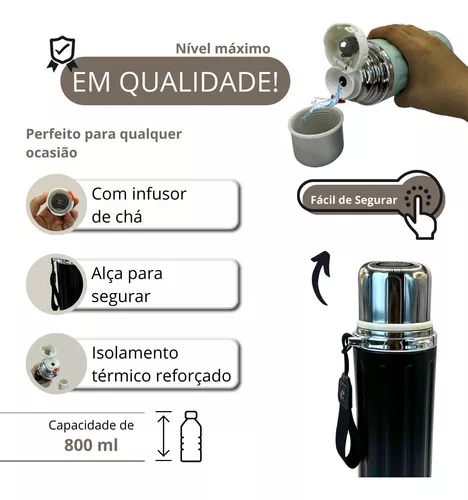 Nível máximo

EM QUALIDADE!

Perfeito para qualquer ocasião

Com infusor de chá

Alça para segurar

Isolamento térmico reforçado

Capacidade de
800 ml

Fácil de Segurar