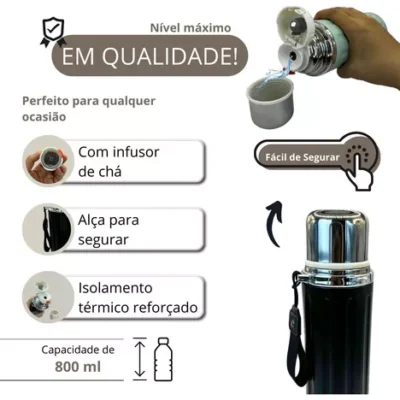 Nível máximo
EM QUALIDADE!

Perfeito para qualquer ocasião

Com infusor de chá

Alça para segurar

Isolamento térmico reforçado

Capacidade de
800 ml

Fácil de Segurar