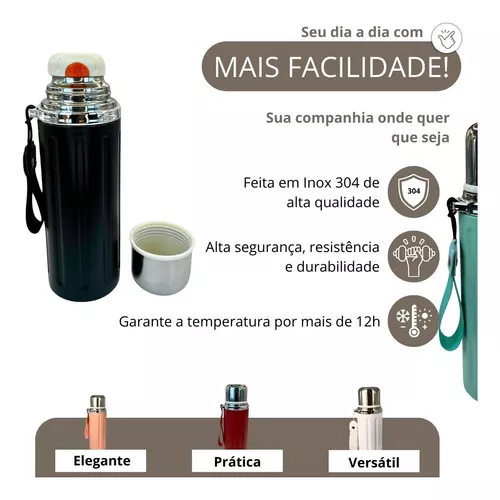 Seu dia a dia com

MAIS FACILIDADE!

Sua companhia onde quer que seja

Feita em Inox 304 de alta qualidade

304

Alta segurança, resistência e durabilidade

Garante a temperatura por mais de 12h

Elegante

Prática

Versátil